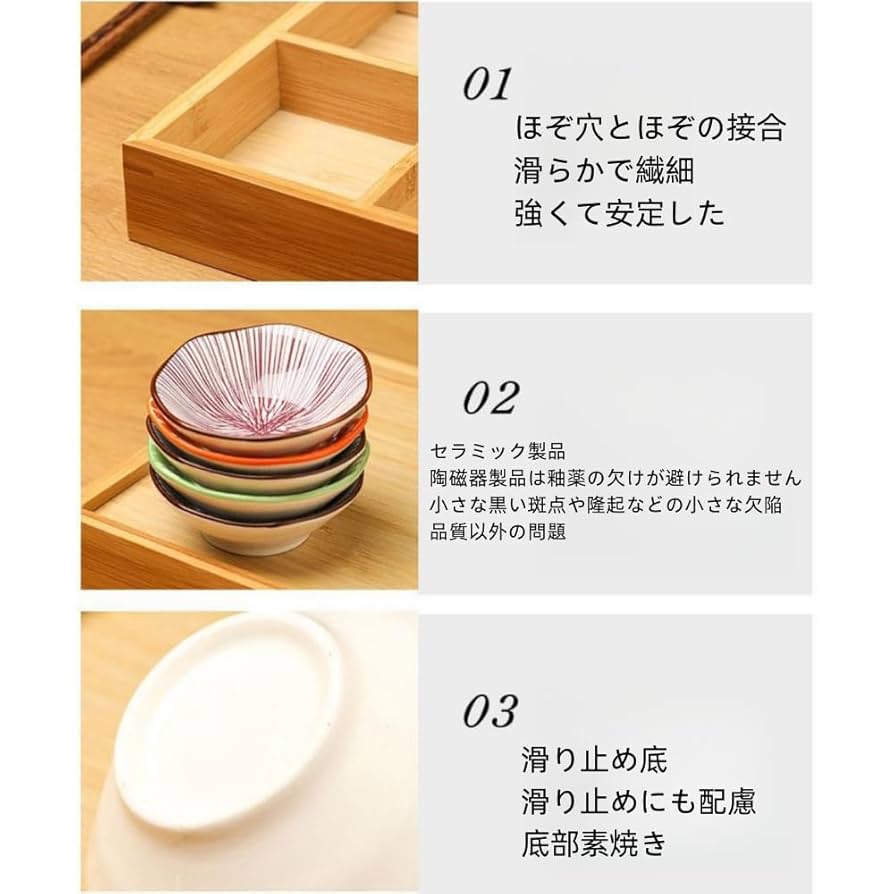 01
ほぞ穴とほぞの接合
滑らかで繊細
強くて安定した

02
セラミック製品
陶磁器製品は釉薬の欠けが避けられません
小さな黒い斑点や隆起などの小さな欠陥
品質以外の問題

03
滑り止め底
滑り止めにも配慮
底部素焼き